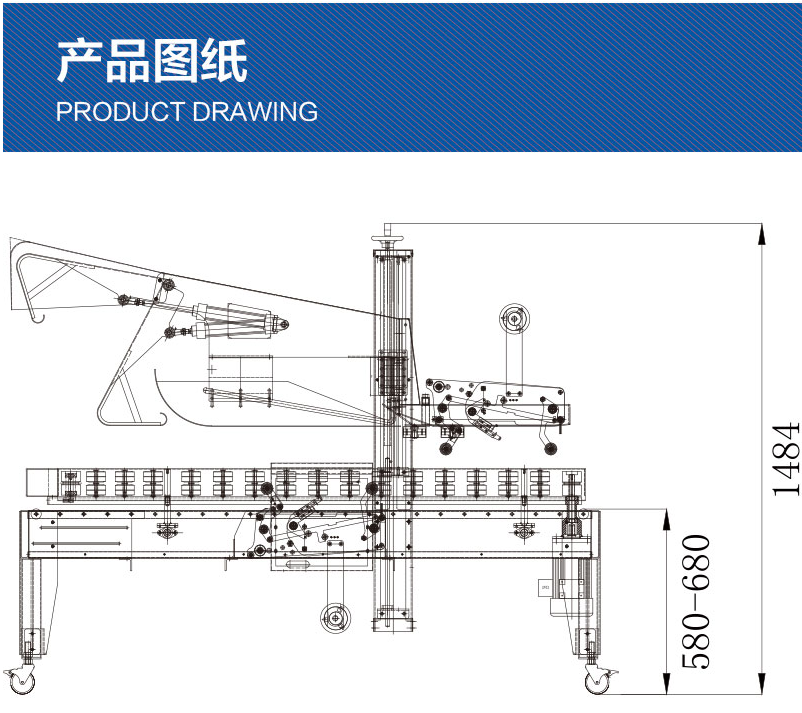 产品图纸
PRODUCT DRAWING

1484

580-680